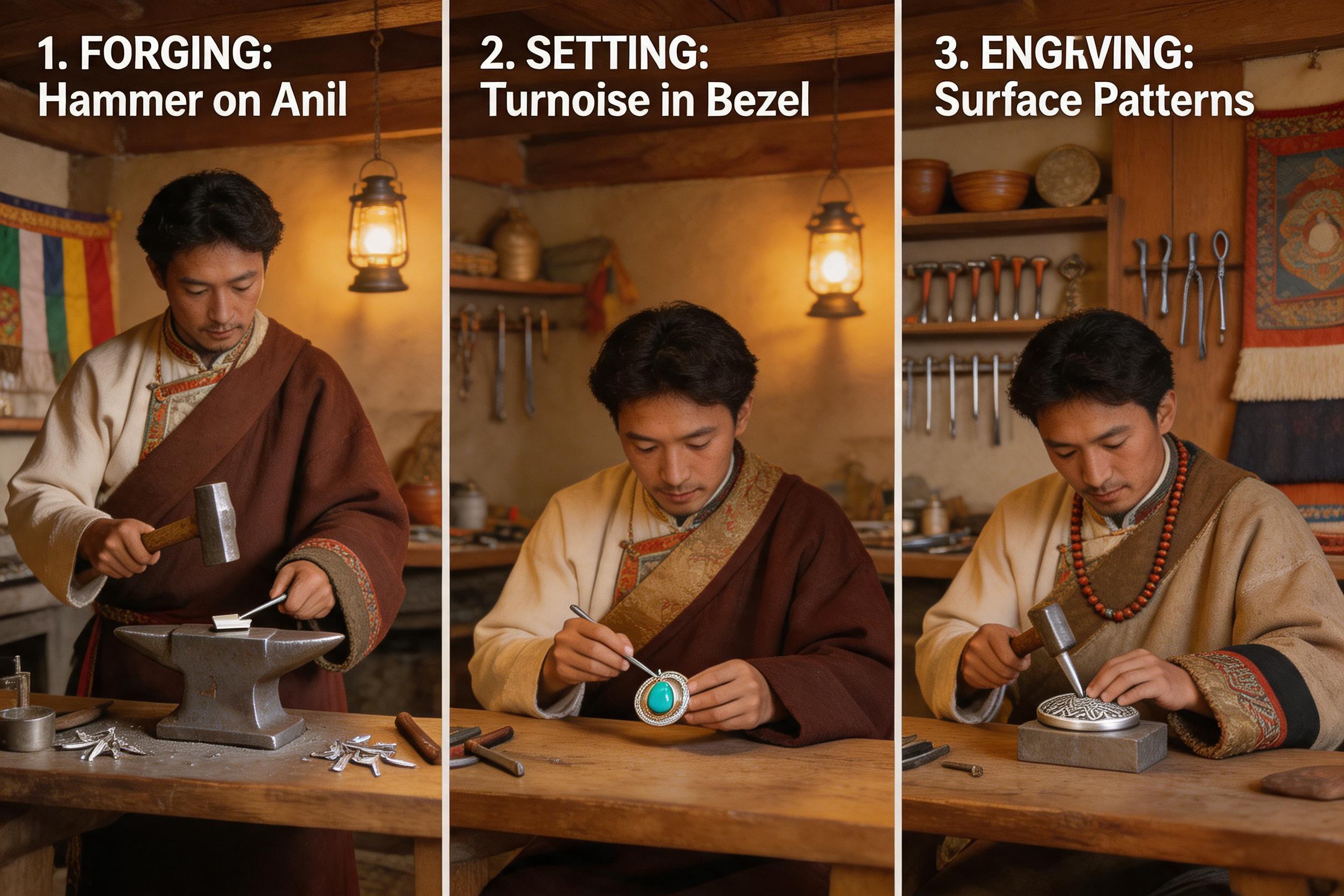 1. FORGING:
Hammer on Anil

2. SETTING:
Turnoise in Bezel

3. ENGRVING:
Surface Patterns